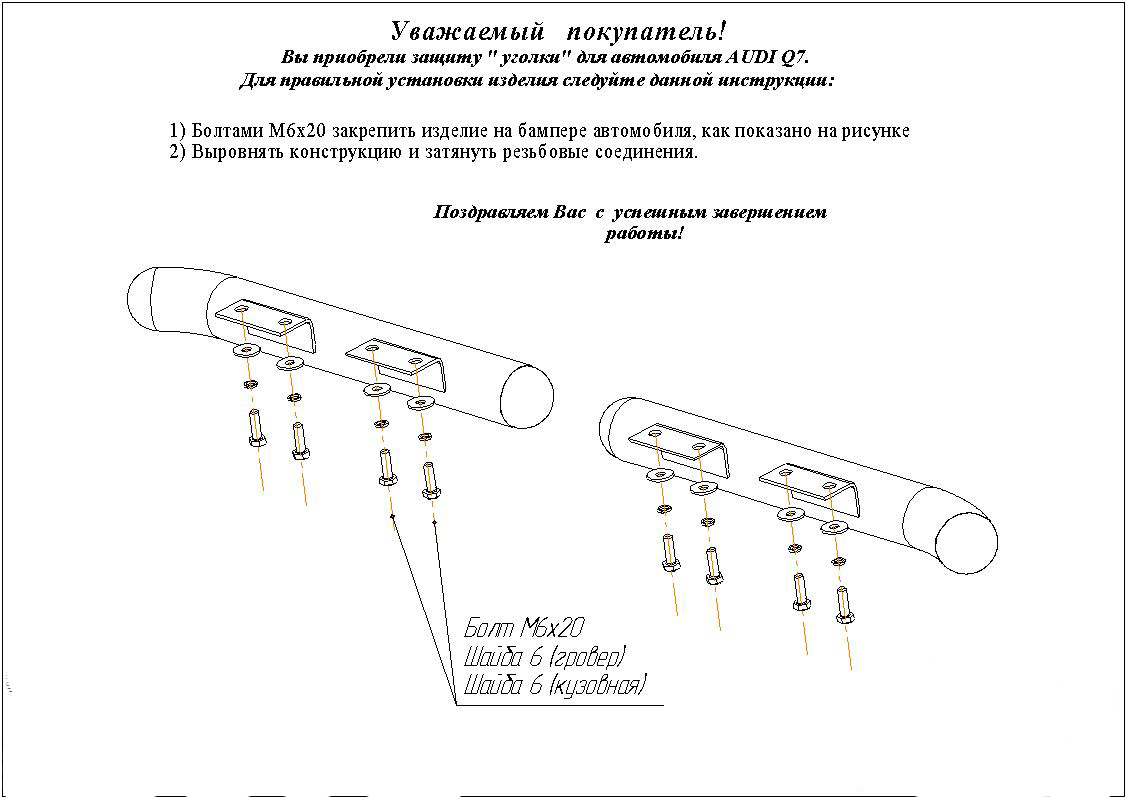 Уважаемый покупатель!
Вы приобрели защиту " уголки" для автомобиля AUDI Q7.
Для правильной установки изделия следуйте данной инструкции:

1) Болтами М6х20 закрепить изделие на бампере автомобиля, как показано на рисунке
2) Выровнять конструкцию и затянуть резьбовые соединения.

Поздравляем Вас с успешным завершением работы!

Болт М6х20
Шайба 6 (гровер)
Шайба 6 (кузовная)